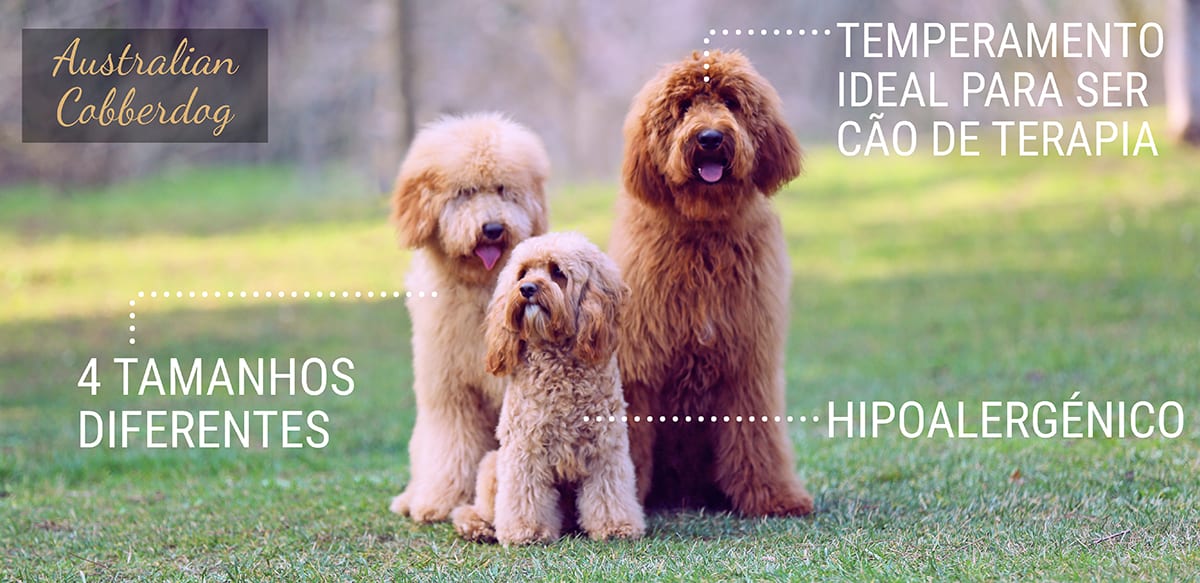 Australian Cobberdog

TEMPERAMENTO IDEAL PARA SER CÃO DE TERAPIA

4 TAMANHOS DIFERENTES

HIPOALERGÉNICO