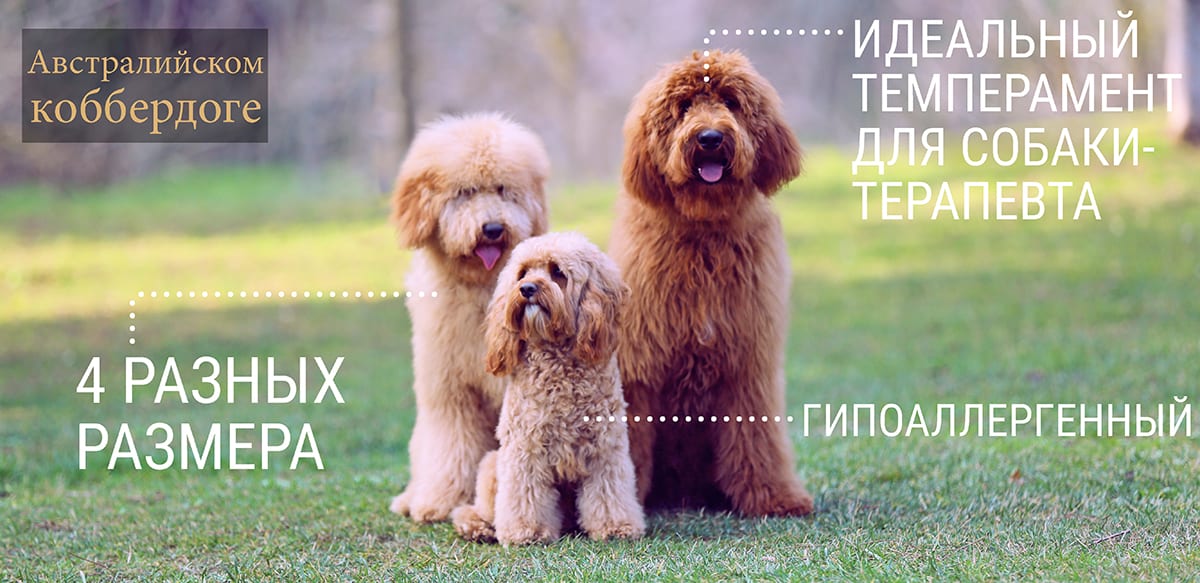 Австралийском коббердоге

ИДЕАЛЬНЫЙ ТЕМПЕРАМЕНТ ДЛЯ СОБАКИ-ТЕРАПЕВТА

4 РАЗНЫХ РАЗМЕРА

ГИПОАЛЛЕРГЕННЫЙ